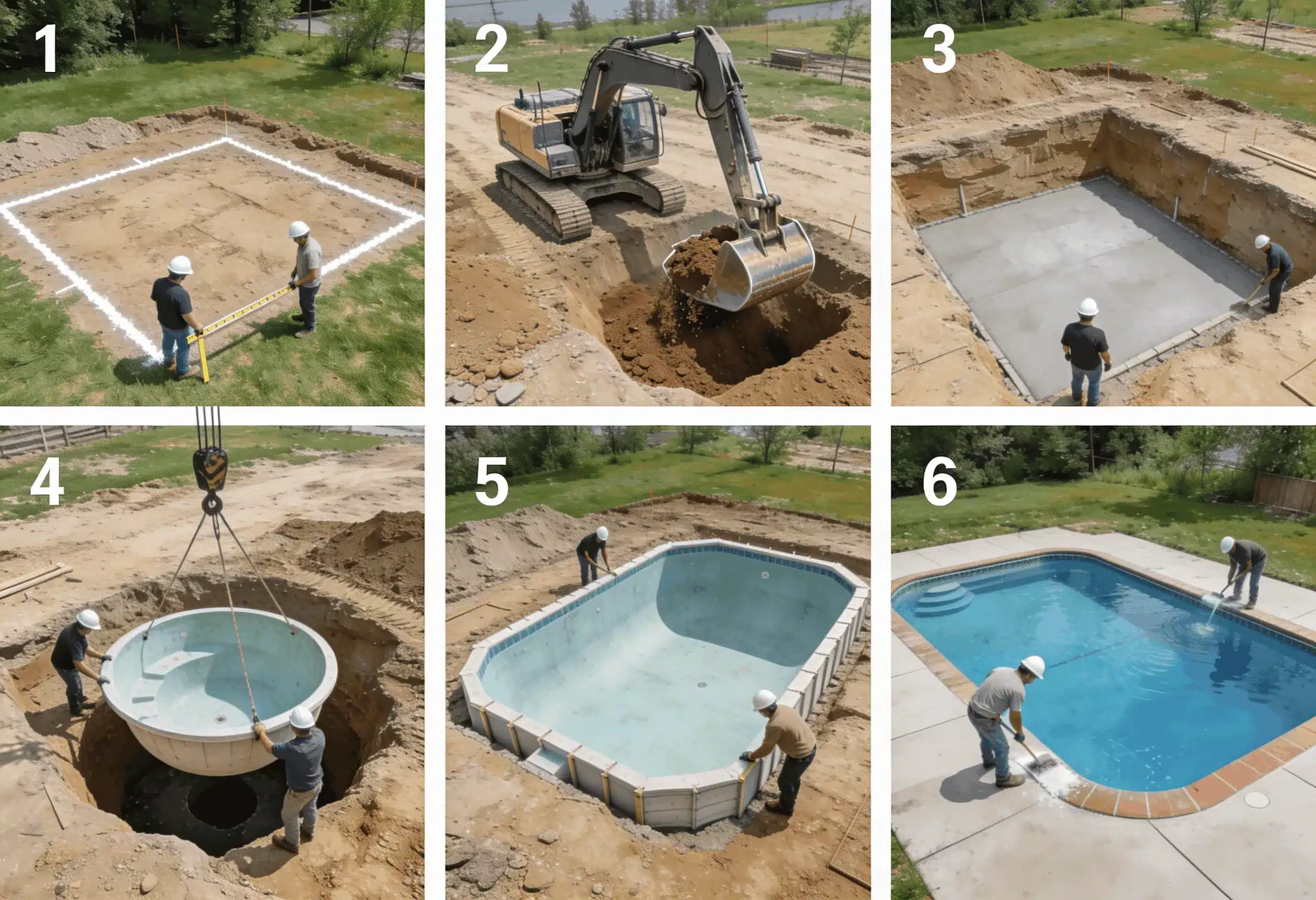 1

2

3

4

5

6